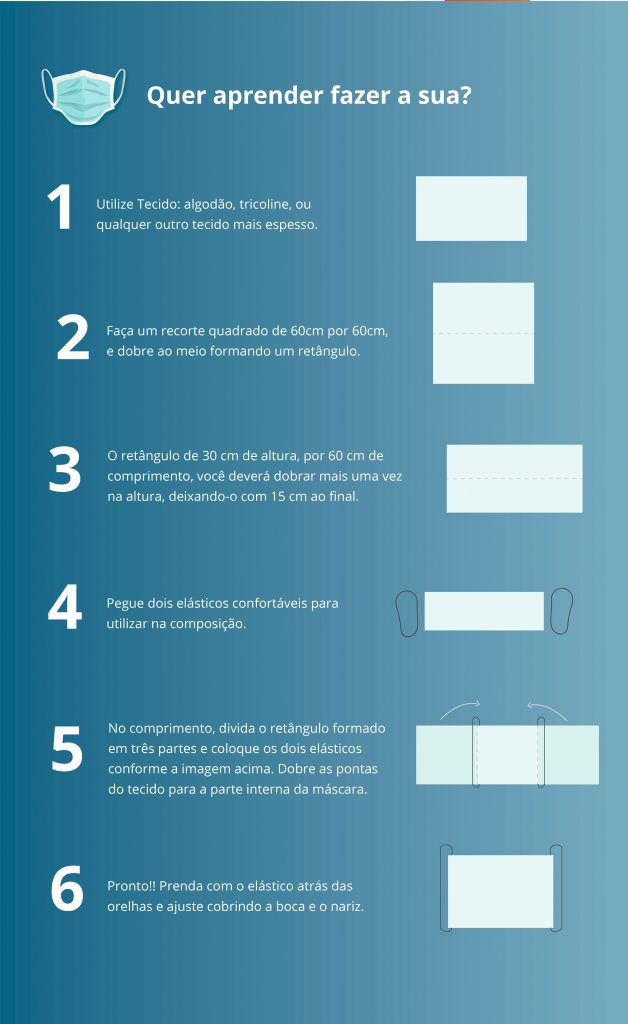 Quer aprender fazer a sua?

1 Utilize Tecido: algodão, tricoline, ou qualquer outro tecido mais espesso.

2 Faça um recorte quadrado de 60cm por 60cm, e dobre ao meio formando um retângulo.

3 O retângulo de 30 cm de altura, por 60 cm de comprimento, você deverá dobrar mais uma vez na altura, deixando-o com 15 cm ao final.

4 Pegue dois elásticos confortáveis para utilizar na composição.

5 No comprimento, divida o retângulo formado em três partes e coloque os dois elásticos conforme a imagem acima. Dobre as pontas do tecido para a parte interna da máscara.

6 Pronto!! Prenda com o elástico atrás das orelhas e ajuste cobrindo a boca e o nariz.